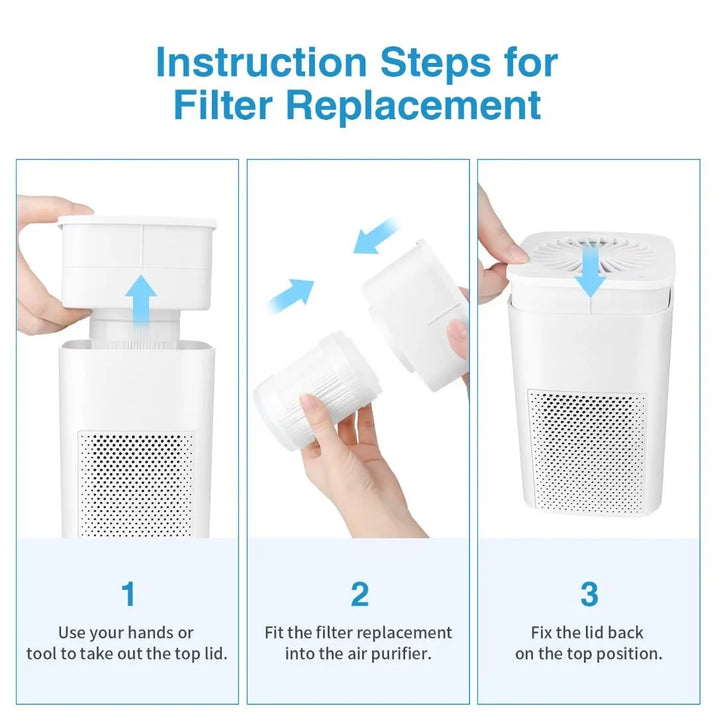 Instruction Steps for Filter Replacement

1

Use your hands or tool to take out the top lid.

2

Fit the filter replacement into the air purifier.

3

Fix the lid back on the top position.