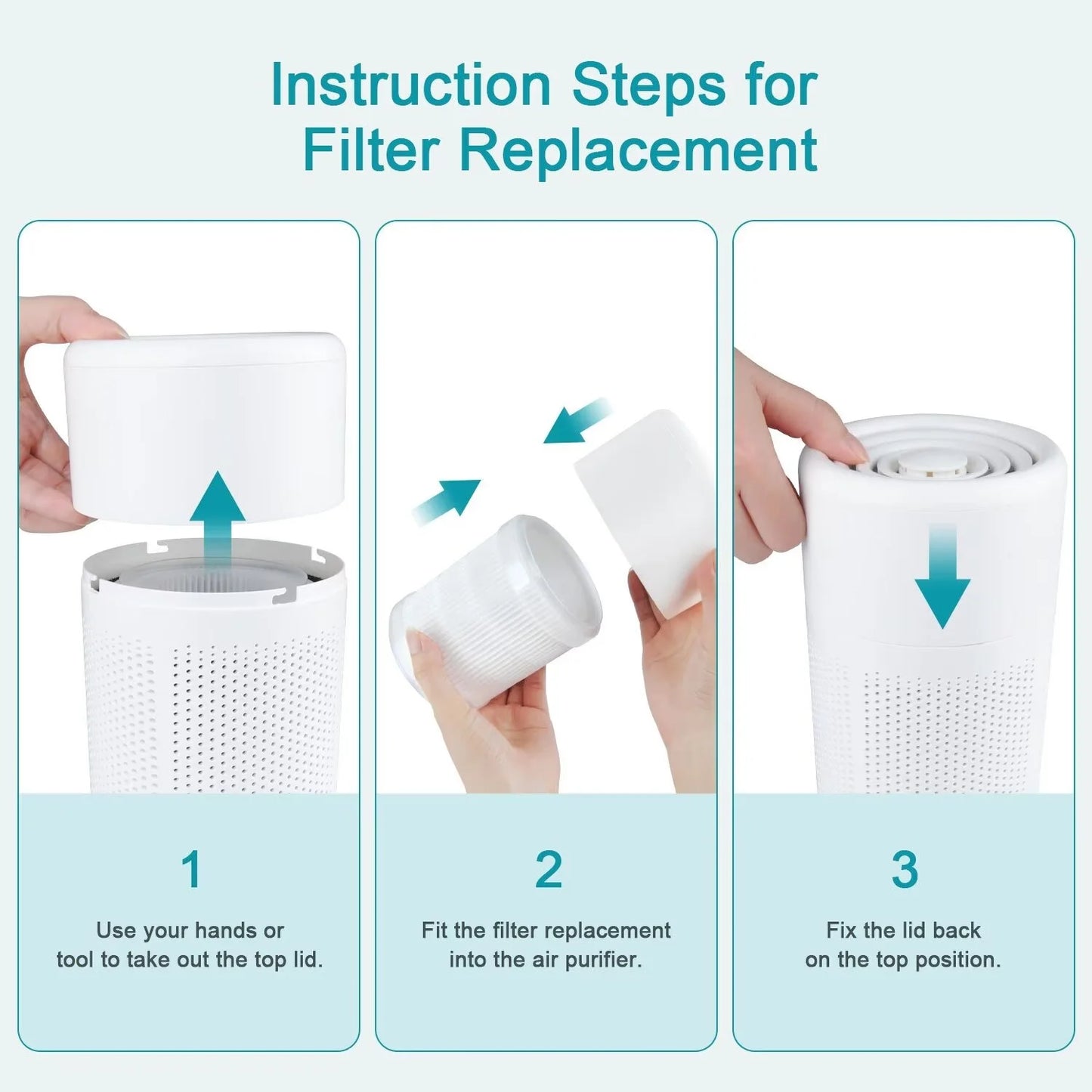 Instruction Steps for Filter Replacement

1

Use your hands or tool to take out the top lid.

2

Fit the filter replacement into the air purifier.

3

Fix the lid back on the top position.